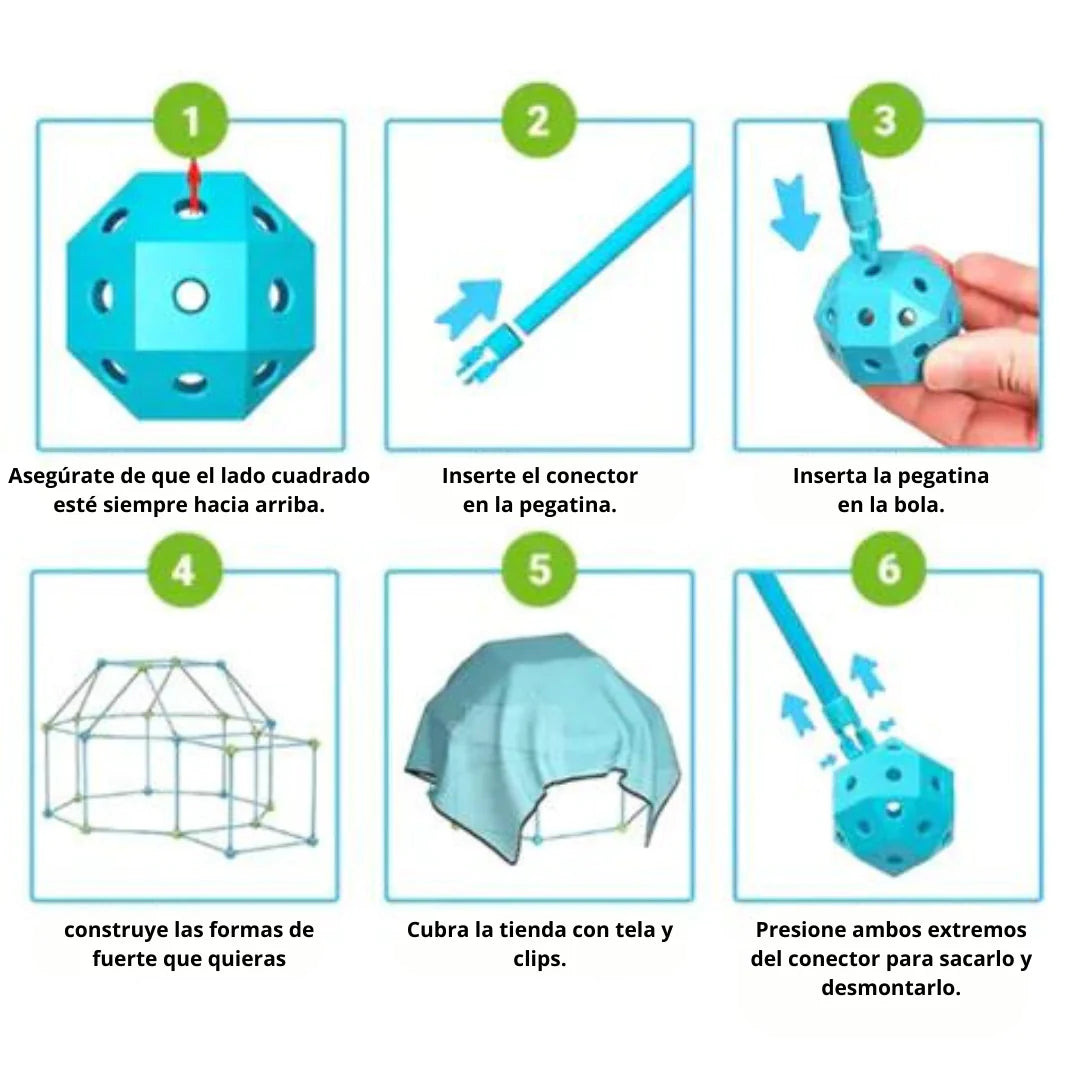 1

Asegúrate de que el lado cuadrado esté siempre hacia arriba.

2

Inserte el conector en la pegatina.

3

Inserta la pegatina en la bola.

4

construye las formas de fuerte que quieras

5

Cubra la tienda con tela y clips.

6

Presione ambos extremos del conector para sacarlo y desmontarlo.