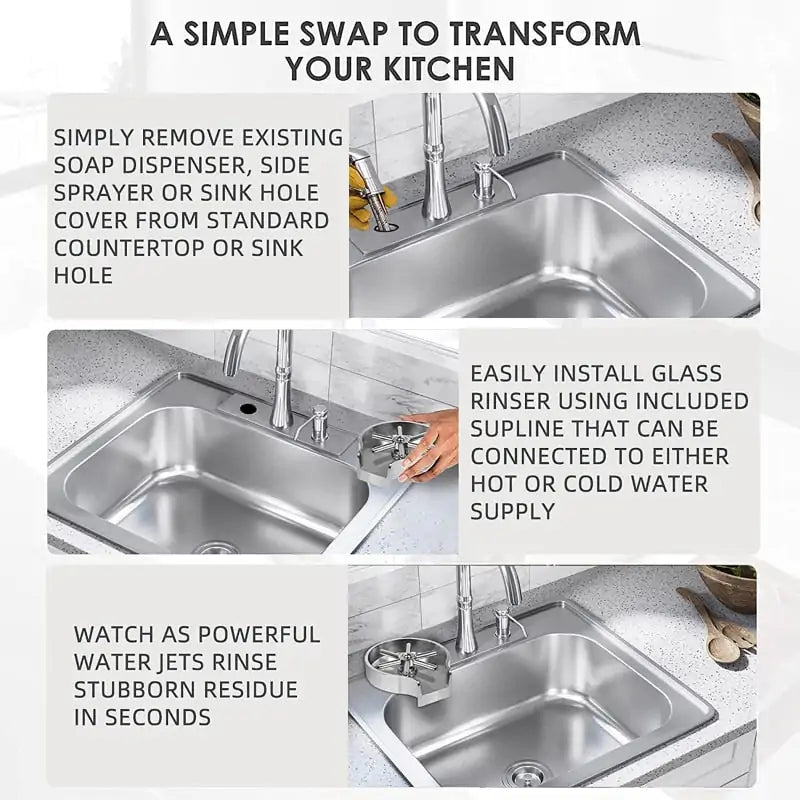 A SIMPLE SWAP TO TRANSFORM YOUR KITCHEN

SIMPLY REMOVE EXISTING SOAP DISPENSER, SIDE SPRAYER OR SINK HOLE COVER FROM STANDARD COUNTERTOP OR SINK HOLE

EASILY INSTALL GLASS RINSER USING INCLUDED SUPLINE THAT CAN BE CONNECTED TO EITHER HOT OR COLD WATER SUPPLY

WATCH AS POWERFUL WATER JETS RINSE STUBBORN RESIDUE IN SECONDS