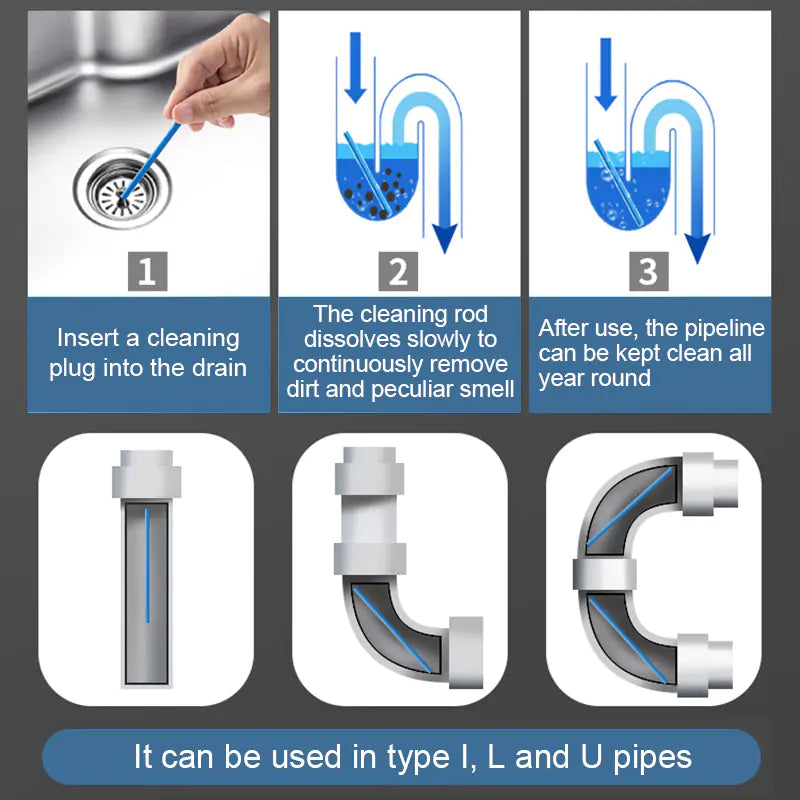 1

Insert a cleaning plug into the drain

2

The cleaning rod dissolves slowly to continuously remove dirt and peculiar smell

3

After use, the pipeline can be kept clean all year round

It can be used in type I, L and U pipes